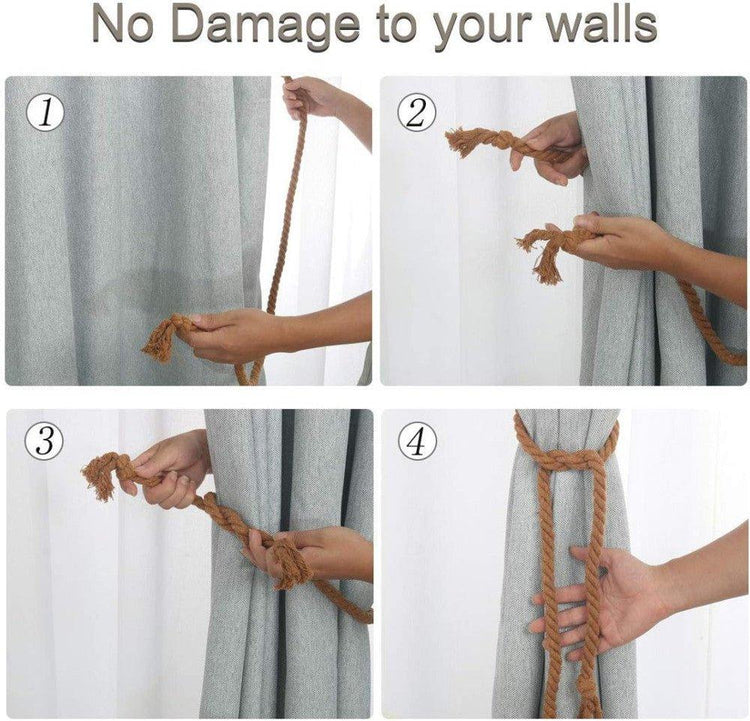 No Damage to your walls

1

2

3

4