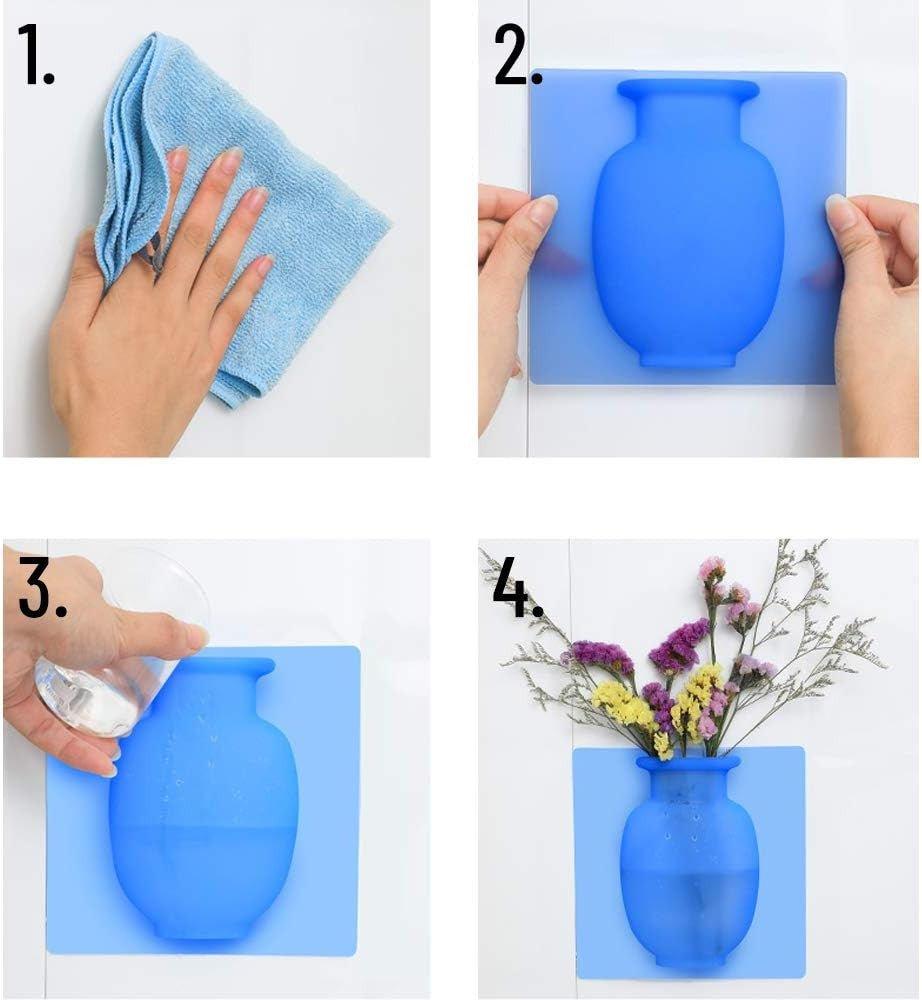 1.

2.

3.

4.