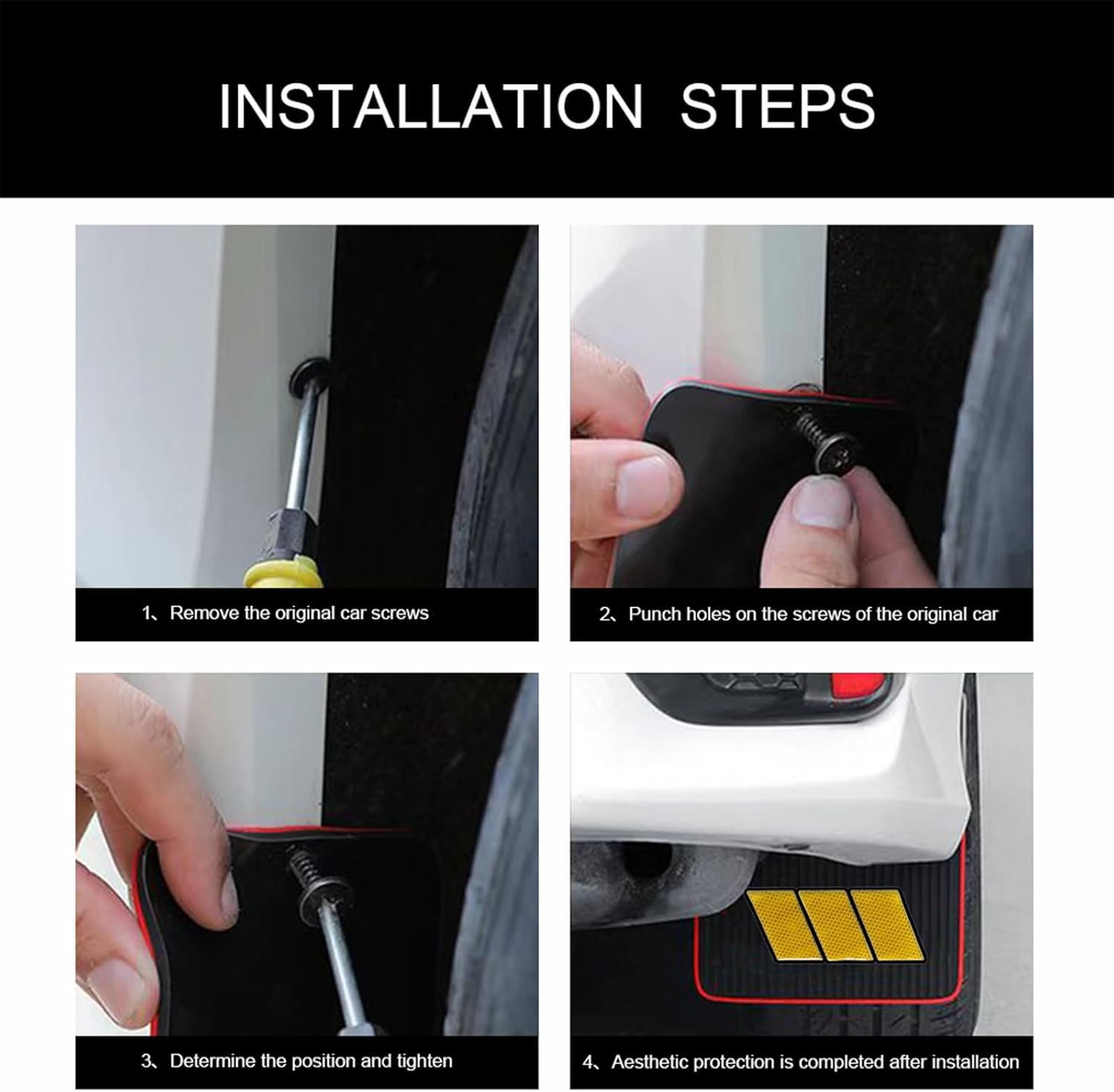 INSTALLATION STEPS

1、Remove the original car screws

2、Punch holes on the screws of the original car

3、Determine the position and tighten

4、Aesthetic protection is completed after installation