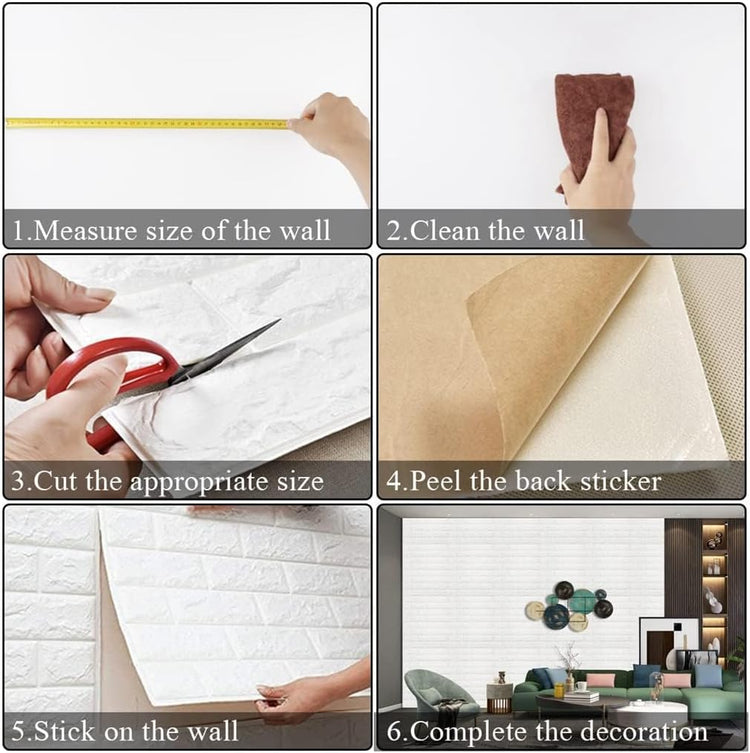 1.Measure size of the wall

2.Clean the wall

3.Cut the appropriate size

4.Peel the back sticker

5.Stick on the wall

6.Complete the decoration