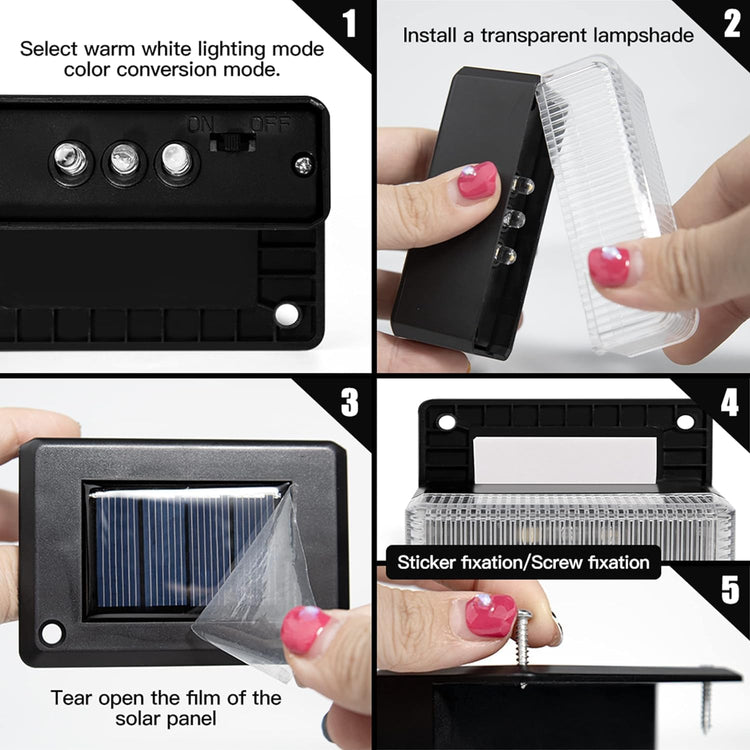 1

Select warm white lighting mode color conversion mode.

ON OFF

2

Install a transparent lampshade

3

Tear open the film of the solar panel

4

Sticker fixation/Screw fixation

5