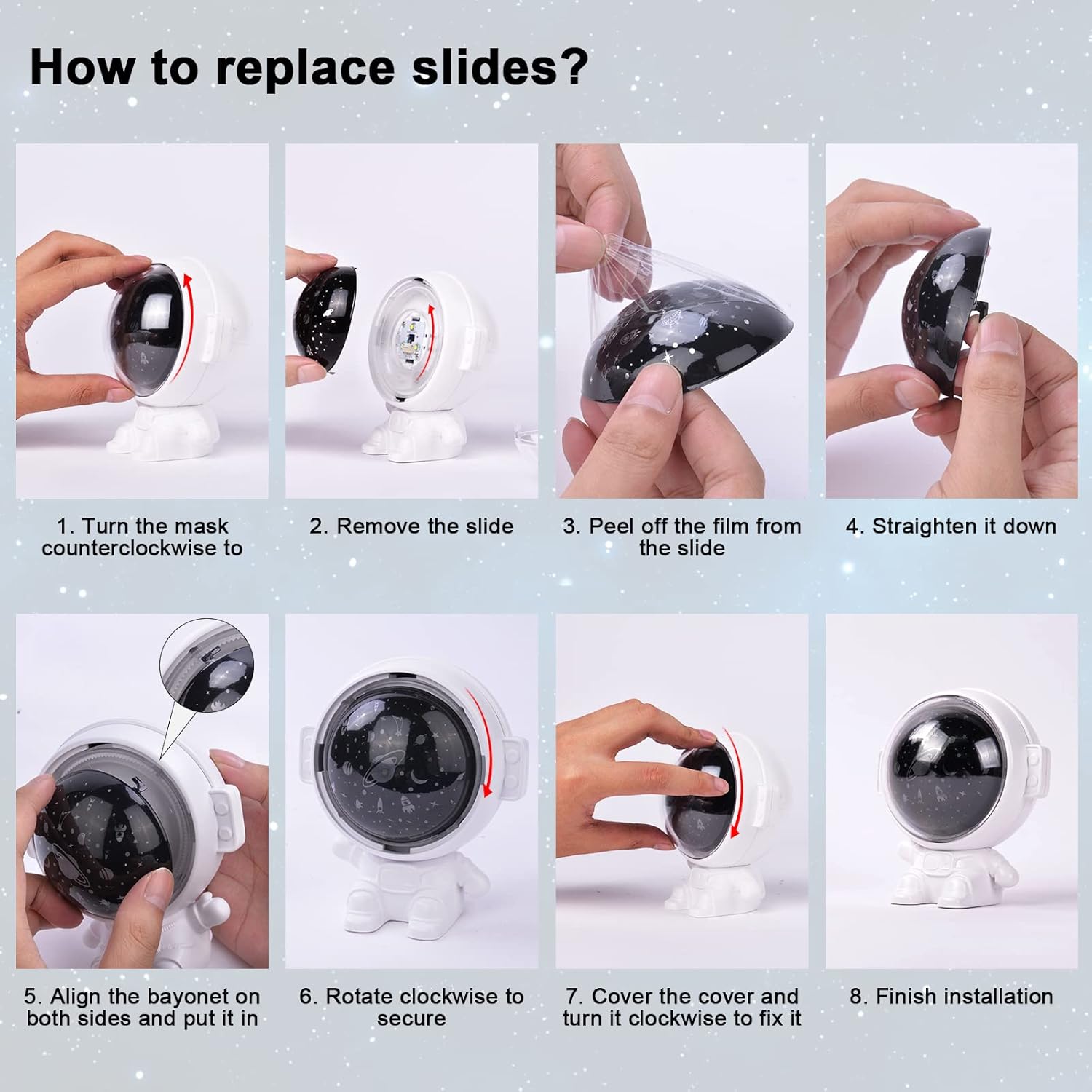 How to replace slides?

1. Turn the mask counterclockwise to

2. Remove the slide

3. Peel off the film from the slide

4. Straighten it down

5. Align the bayonet on both sides and put it in

6. Rotate clockwise to secure

7. Cover the cover and turn it clockwise to fix it

8. Finish installation