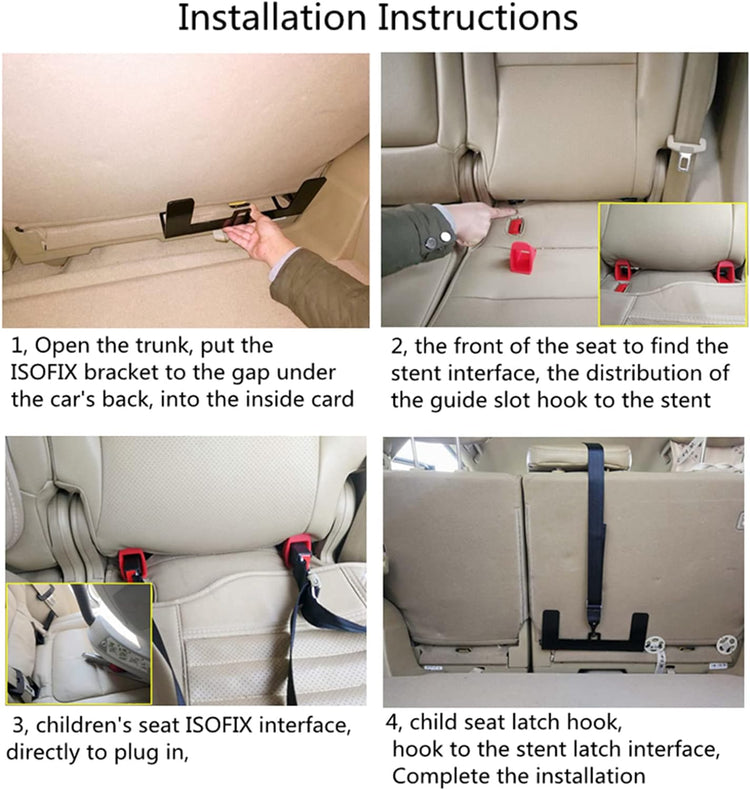 Installation Instructions

1, Open the trunk, put the ISOFIX bracket to the gap under the car's back, into the inside card

2, the front of the seat to find the stent interface, the distribution of the guide slot hook to the stent

3, children's seat ISOFIX interface, directly to plug in,

4, child seat latch hook, hook to the stent latch interface, Complete the installation