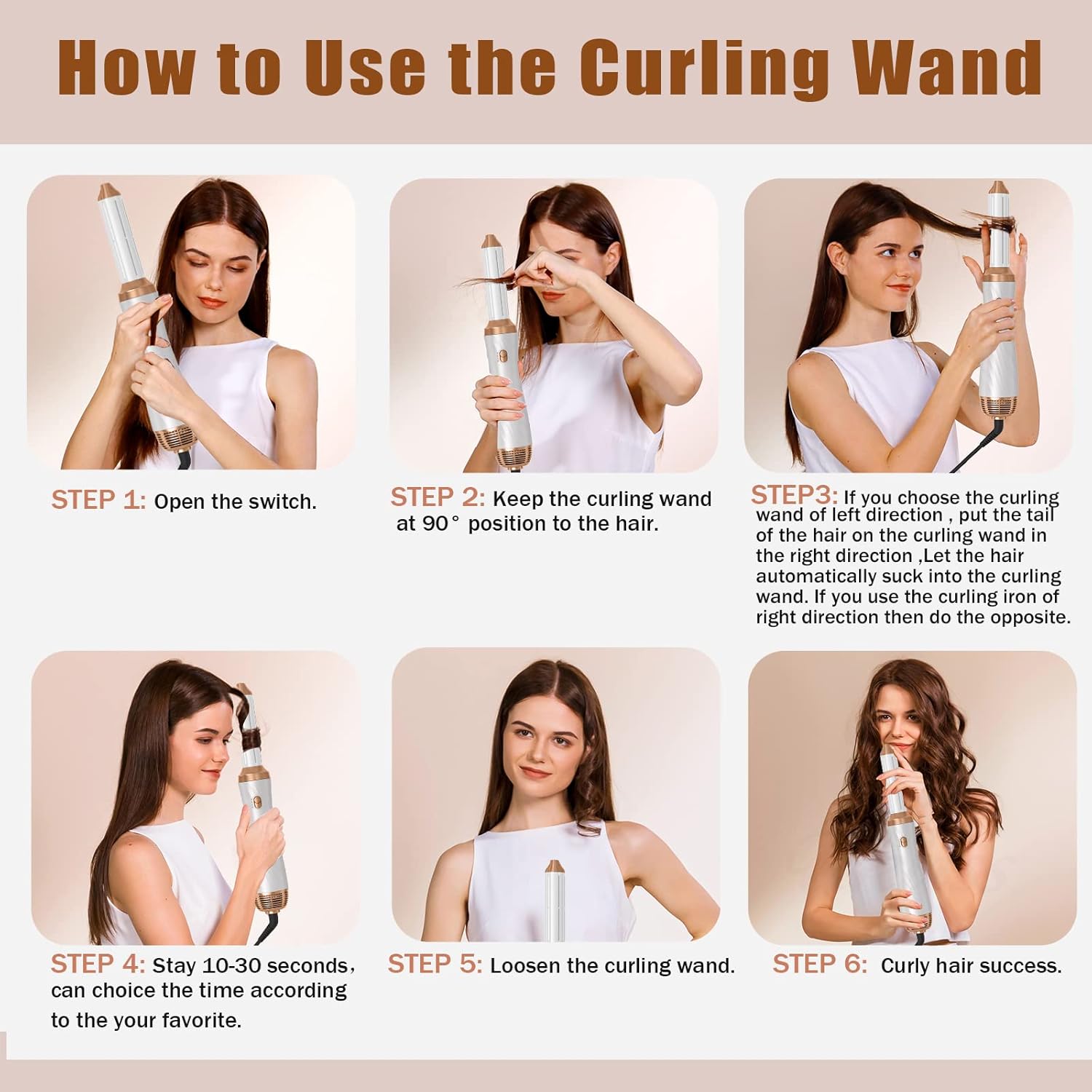 How to Use the Curling Wand

STEP 1: Open the switch.

STEP 2: Keep the curling wand at 90° position to the hair.

STEP3: If you choose the curling wand of left direction , put the tail of the hair on the curling wand in the right direction ,Let the hair automatically suck into the curling wand. If you use the curling iron of right direction then do the opposite.

STEP 4: Stay 10-30 seconds, can choice the time according to the your favorite.

STEP 5: Loosen the curling wand.

STEP 6: Curly hair success.