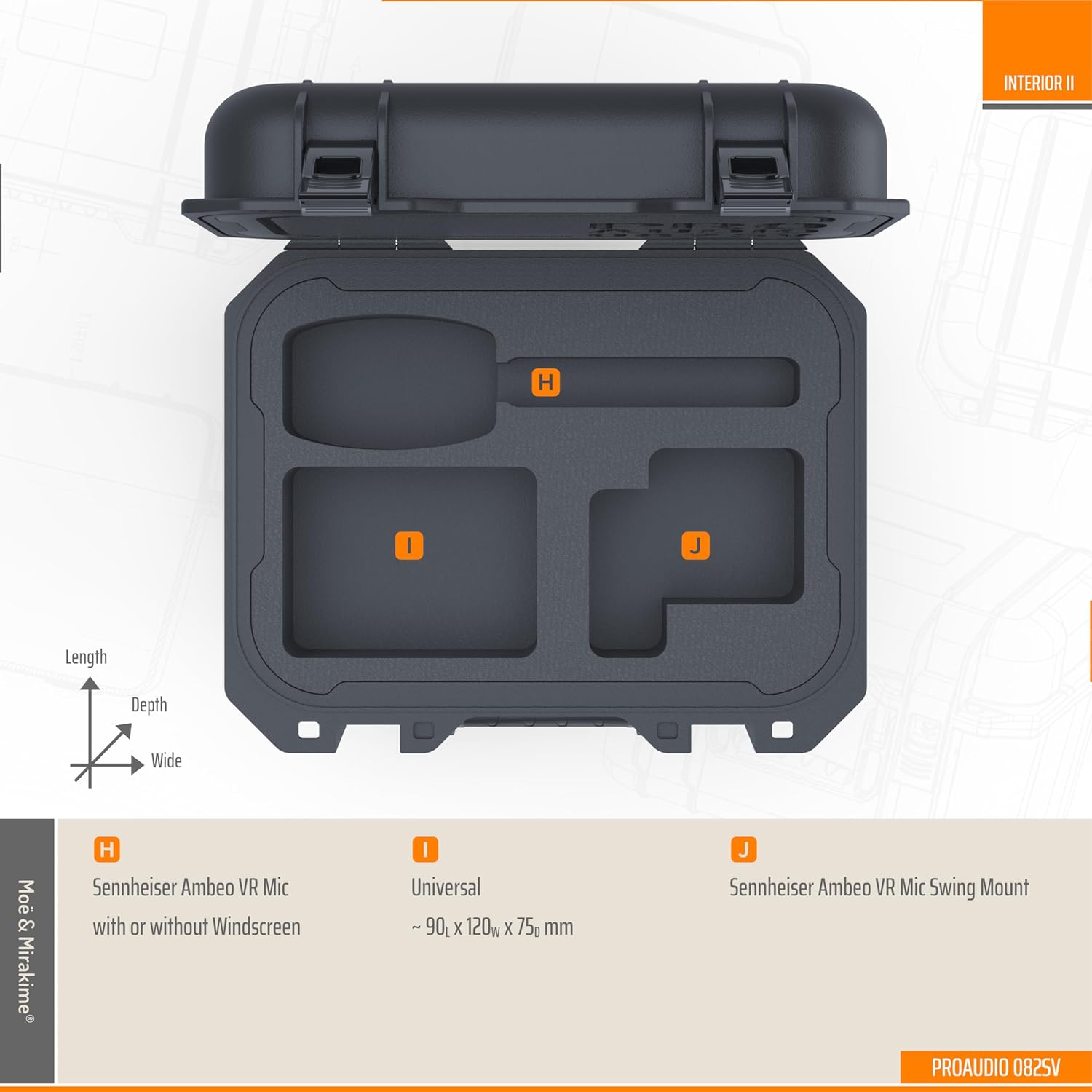 INTERIOR II

H

I

J

Length

Depth

Wide

Moë & Mirakime®

H
Sennheiser Ambeo VR Mic
with or without Windscreen

I
Universal
~ $90_L$ x $120_W$ x $75_D$ mm

J
Sennheiser Ambeo VR Mic Swing Mount

PROAUDIO 082SV