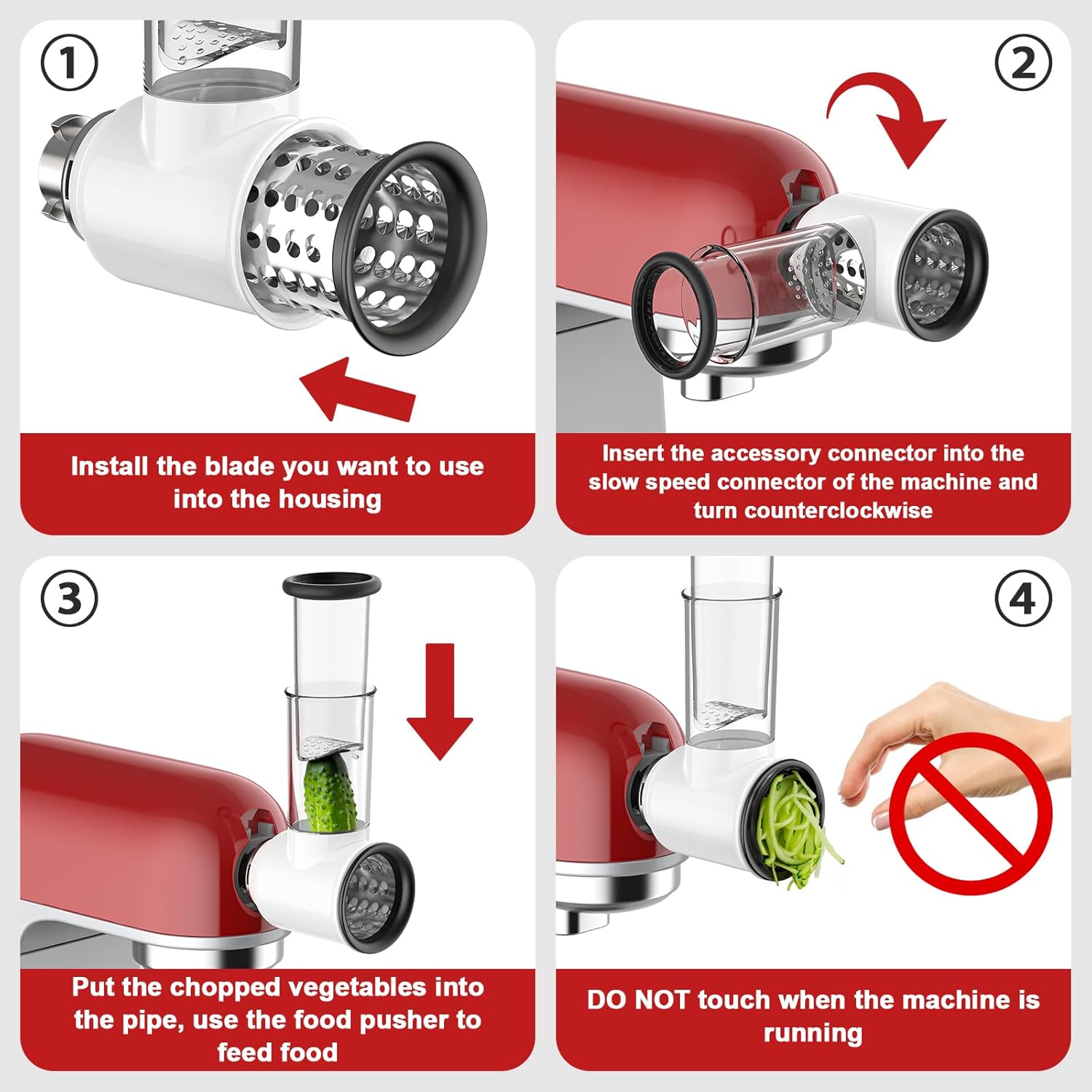 ①

Install the blade you want to use into the housing

②

Insert the accessory connector into the slow speed connector of the machine and turn counterclockwise

③

Put the chopped vegetables into the pipe, use the food pusher to feed food

④

DO NOT touch when the machine is running