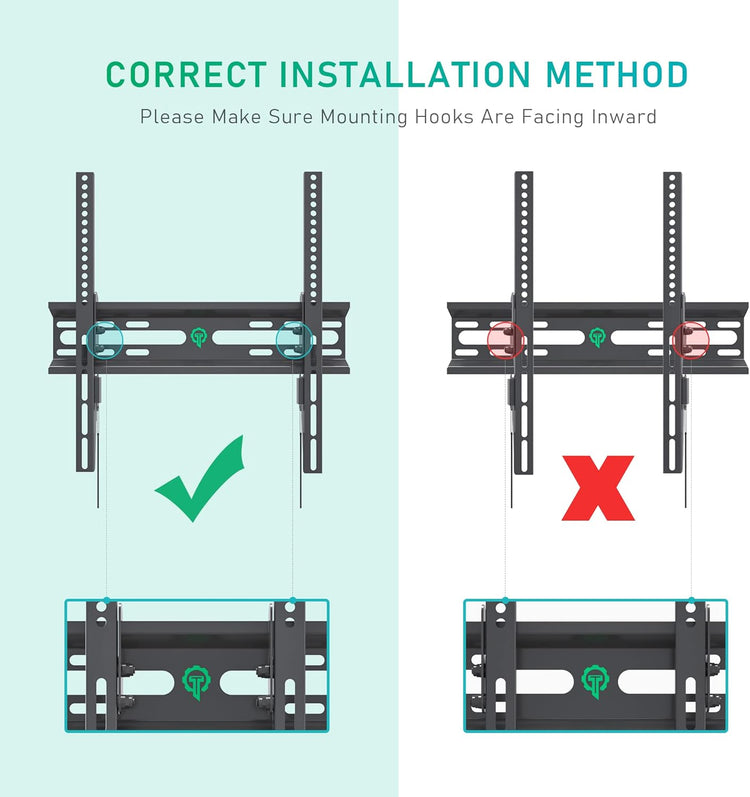 CORRECT INSTALLATION METHOD

Please Make Sure Mounting Hooks Are Facing Inward