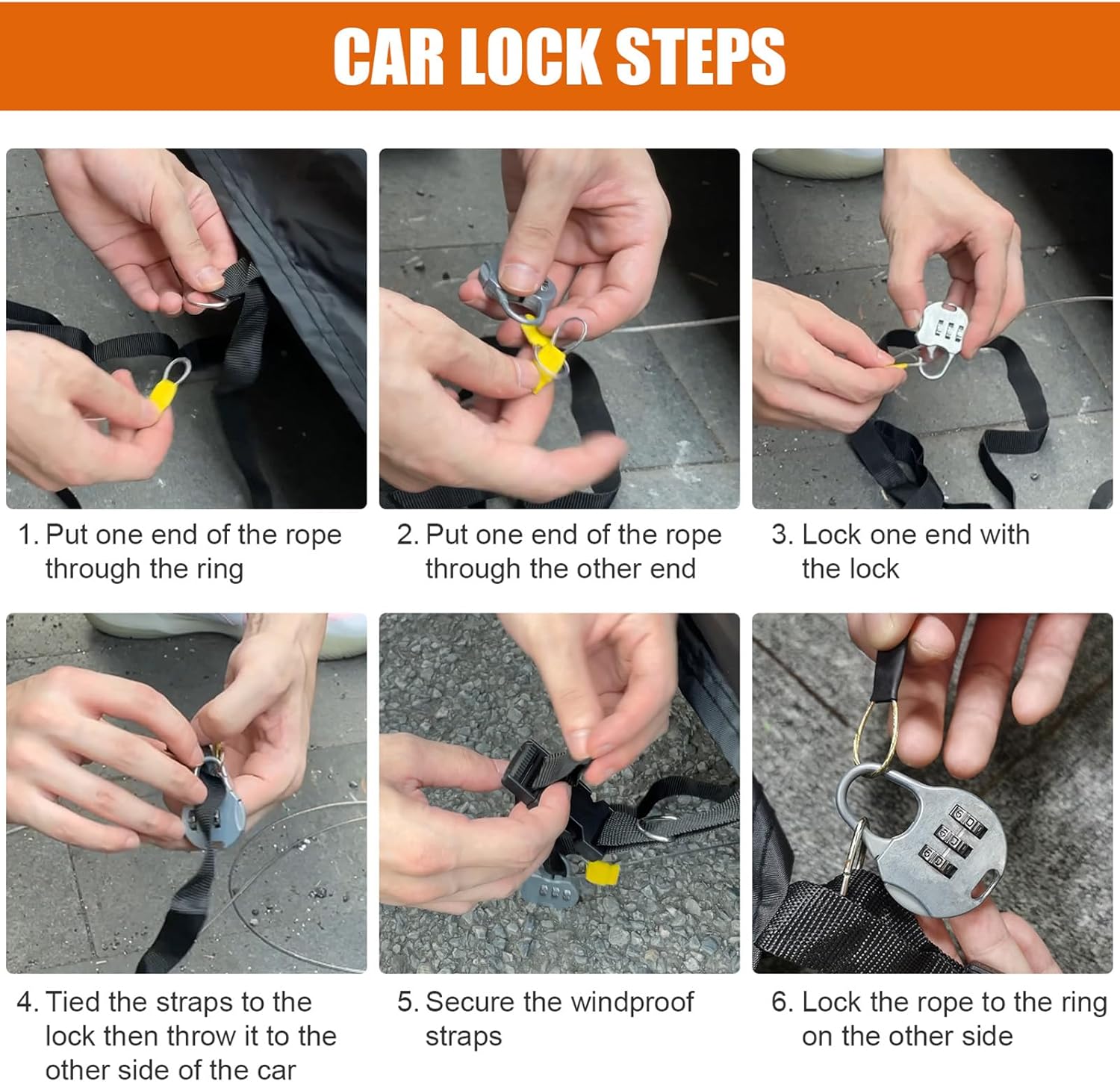 CAR LOCK STEPS

1. Put one end of the rope through the ring

2. Put one end of the rope through the other end

3. Lock one end with the lock

4. Tied the straps to the lock then throw it to the other side of the car

5. Secure the windproof straps

6. Lock the rope to the ring on the other side