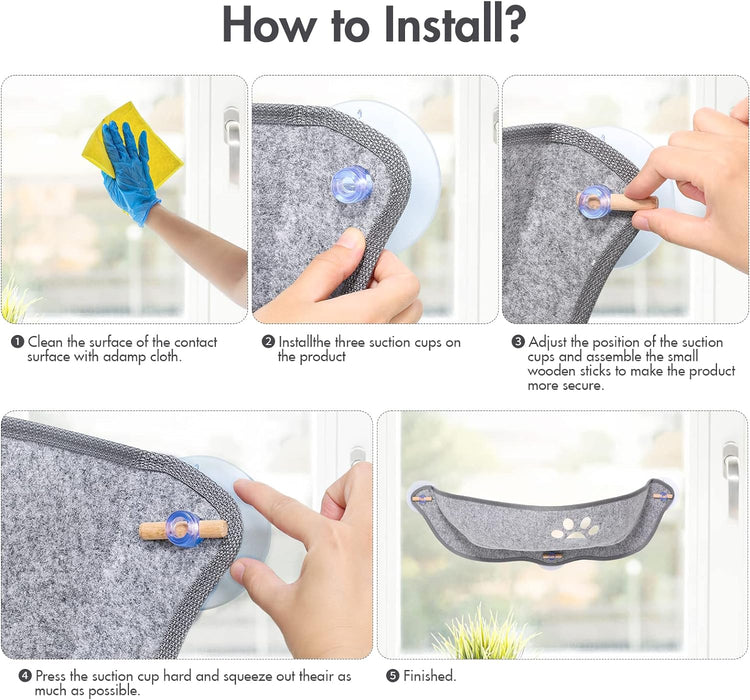 How to Install?

❶ Clean the surface of the contact surface with adamp cloth.

❷ Installthe three suction cups on the product

❸ Adjust the position of the suction cups and assemble the small wooden sticks to make the product more secure.

❹ Press the suction cup hard and squeeze out theair as much as possible.

❺ Finished.