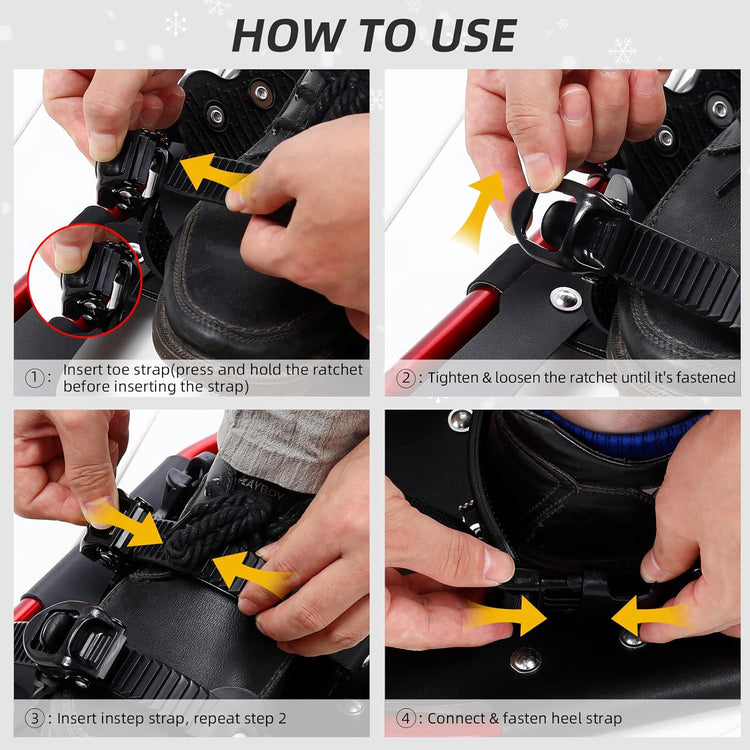 HOW TO USE

①: Insert toe strap(press and hold the ratchet before inserting the strap)

②: Tighten & loosen the ratchet until it's fastened

ZAYBOY

③: Insert instep strap, repeat step 2

④: Connect & fasten heel strap