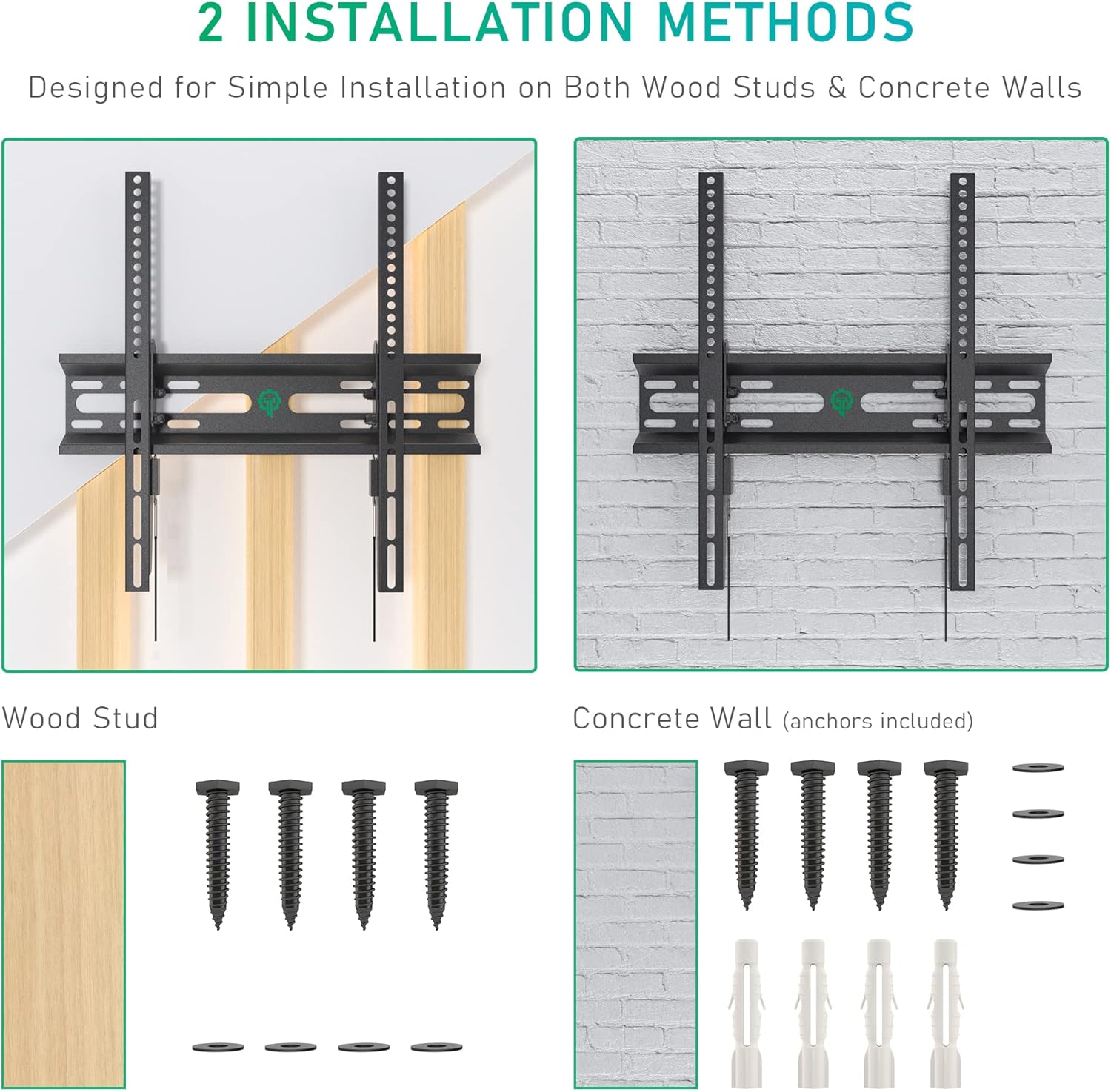 2 INSTALLATION METHODS

Designed for Simple Installation on Both Wood Studs & Concrete Walls

Wood Stud

Concrete Wall (anchors included)