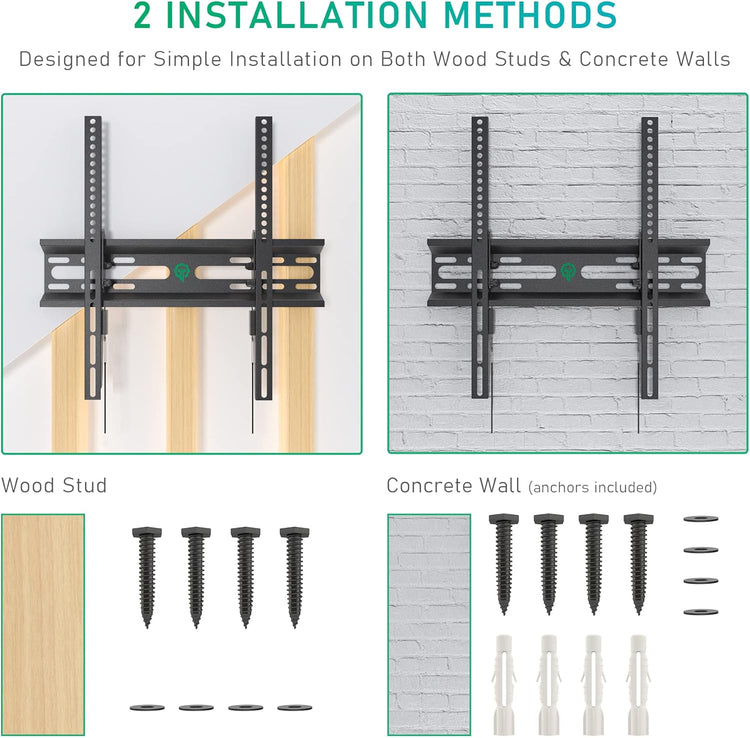 2 INSTALLATION METHODS

Designed for Simple Installation on Both Wood Studs & Concrete Walls

Wood Stud

Concrete Wall (anchors included)