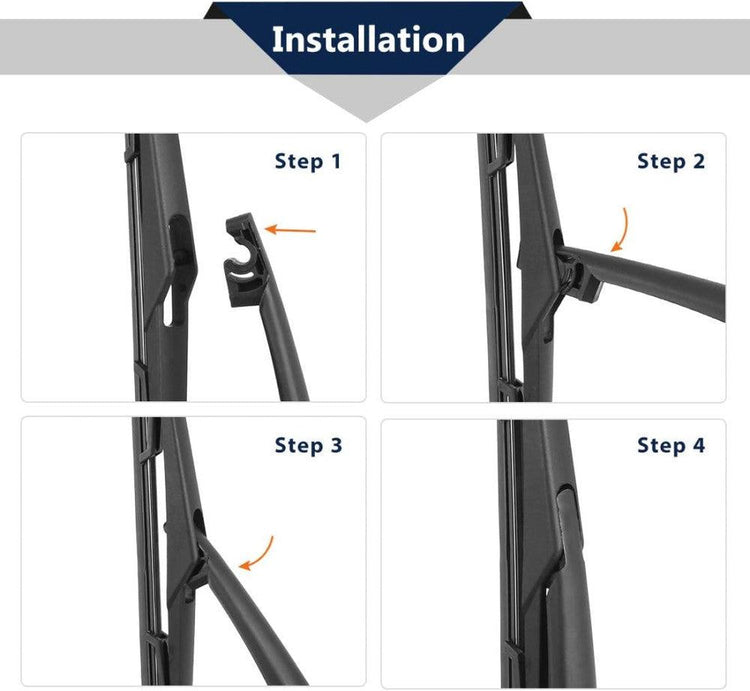 Installation

Step 1

Step 2

Step 3

Step 4