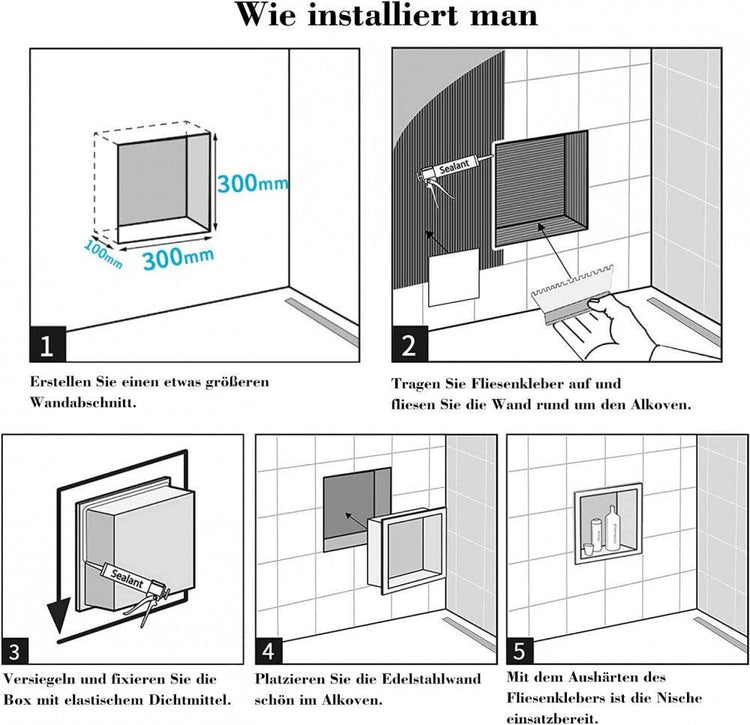 Wie installiert man

300mm
100mm
300mm

1

Erstellen Sie einen etwas größeren Wandabschnitt.

Sealant

2

Tragen Sie Fliesenkleber auf und fliesen Sie die Wand rund um den Alkoven.

Sealant

3

Versiegeln und fixieren Sie die Box mit elastischem Dichtmittel.

4

Platzieren Sie die Edelstahlwand schön im Alkoven.

5

Mit dem Aushärten des Fliesenklebers ist die Nische einsatzbereit.