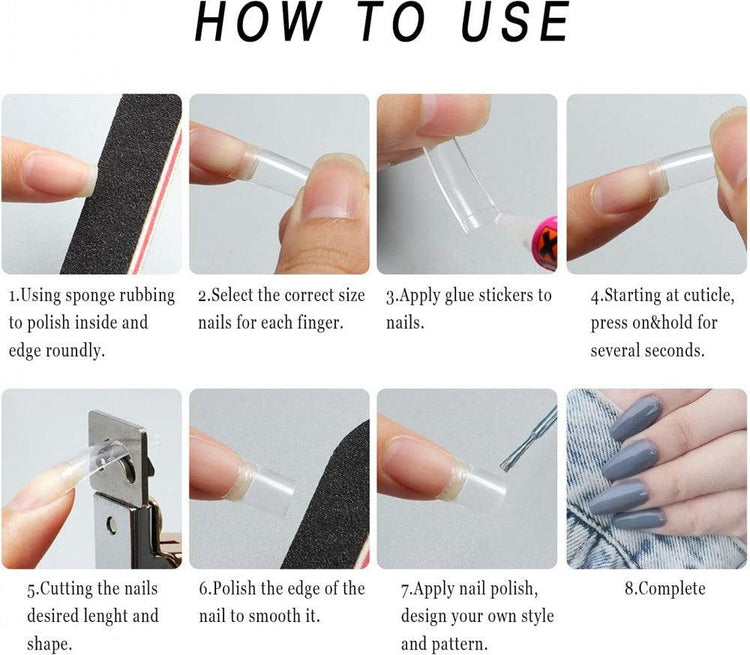 HOW TO USE

1.Using sponge rubbing to polish inside and edge roundly.

2.Select the correct size nails for each finger.

3.Apply glue stickers to nails.

4.Starting at cuticle, press on&hold for several seconds.

5.Cutting the nails desired lenght and shape.

6.Polish the edge of the nail to smooth it.

7.Apply nail polish, design your own style and pattern.

8.Complete