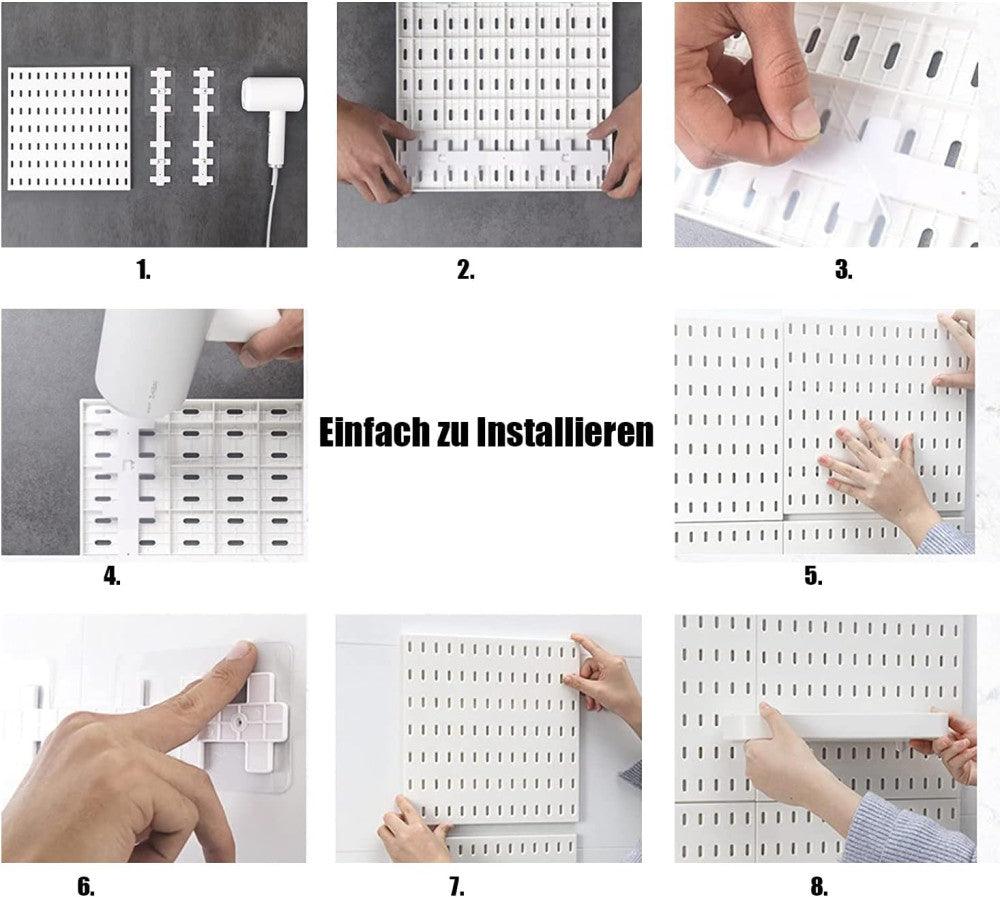 1.

2.

3.

4.

Einfach zu Installieren

5.

6.

7.

8.