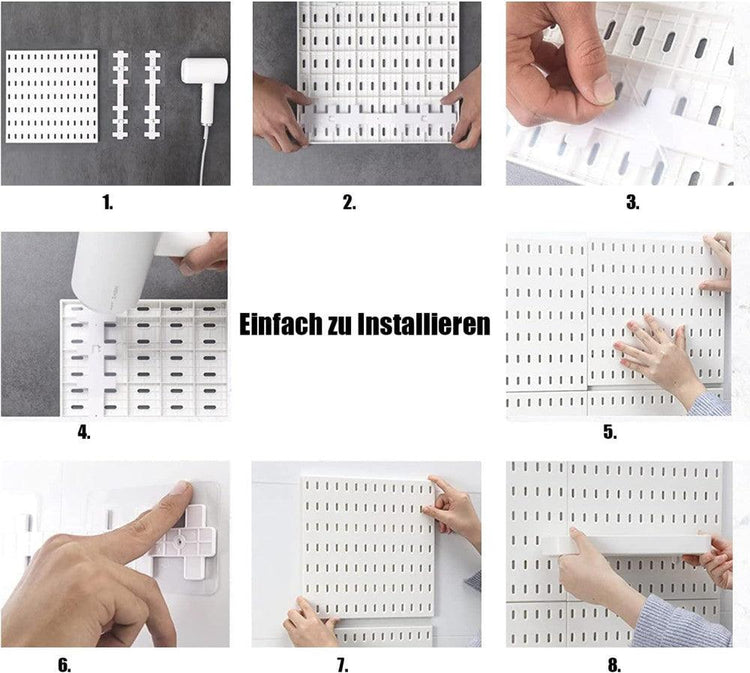 1.

2.

3.

4.

Einfach zu Installieren

5.

6.

7.

8.