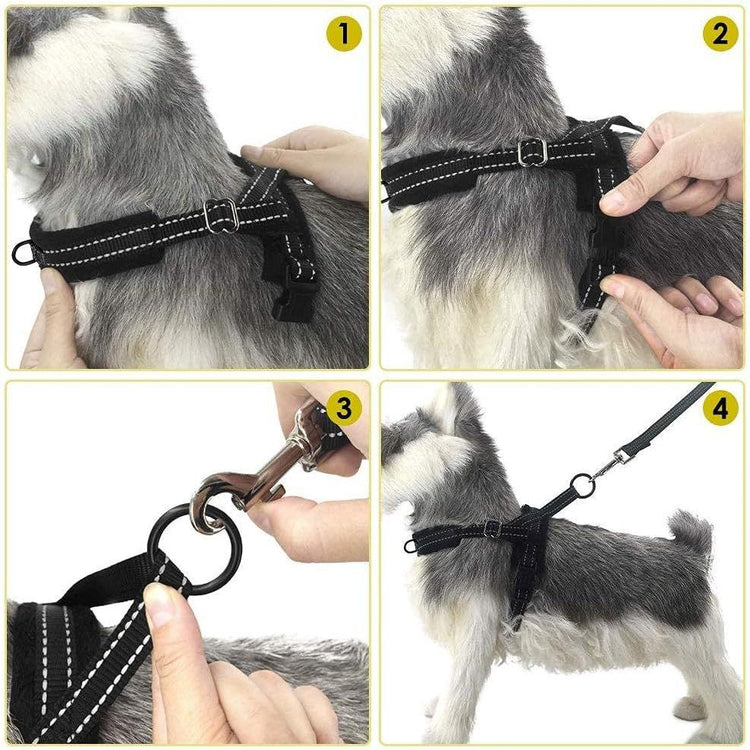 1

2

3

4