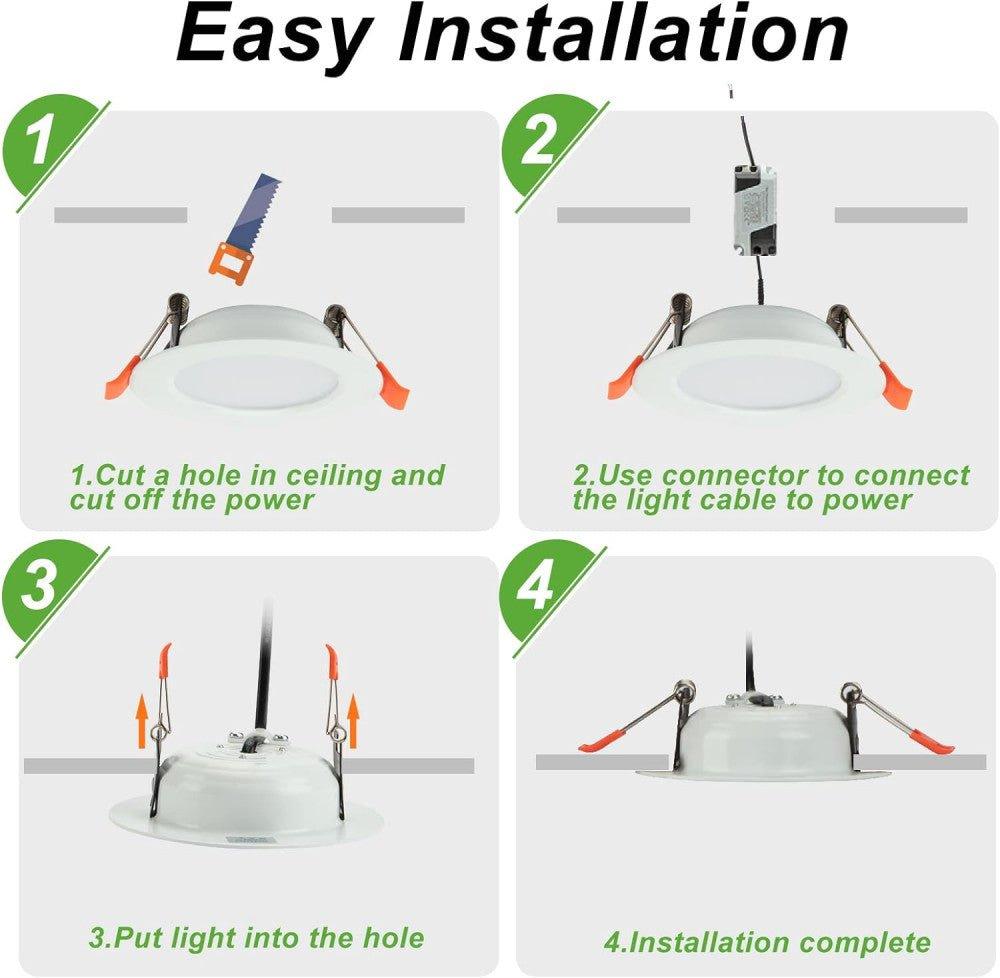 Easy Installation

1

1.Cut a hole in ceiling and cut off the power

2

2.Use connector to connect the light cable to power

3

3.Put light into the hole

4

4.Installation complete