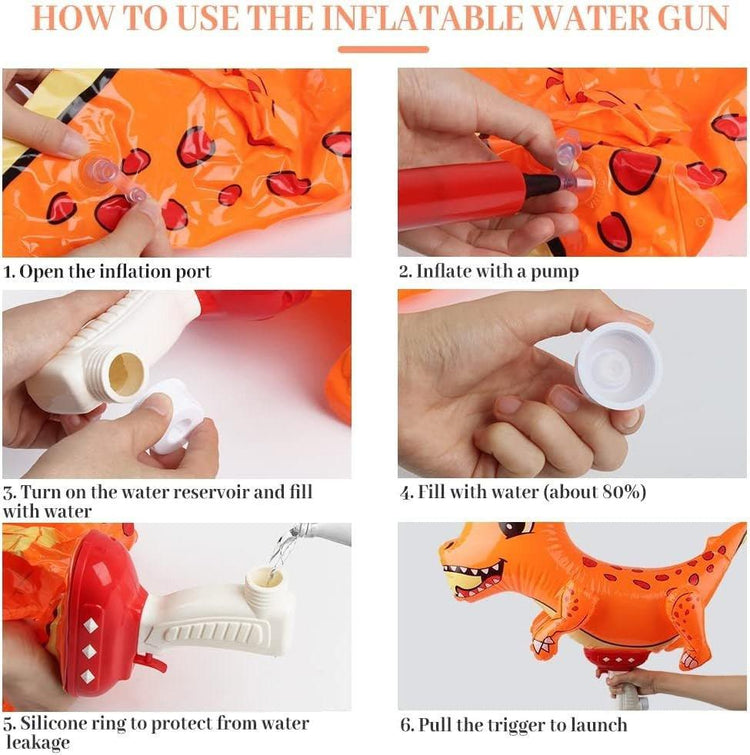 HOW TO USE THE INFLATABLE WATER GUN

1. Open the inflation port

2. Inflate with a pump

3. Turn on the water reservoir and fill with water

4. Fill with water (about 80%)

5. Silicone ring to protect from water leakage

6. Pull the trigger to launch