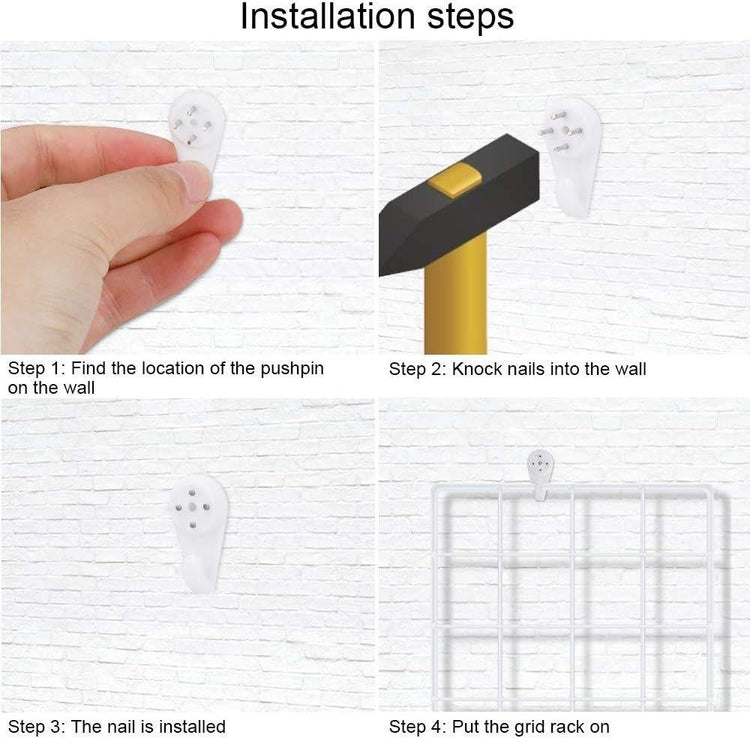 Installation steps

Step 1: Find the location of the pushpin on the wall

Step 2: Knock nails into the wall

Step 3: The nail is installed

Step 4: Put the grid rack on