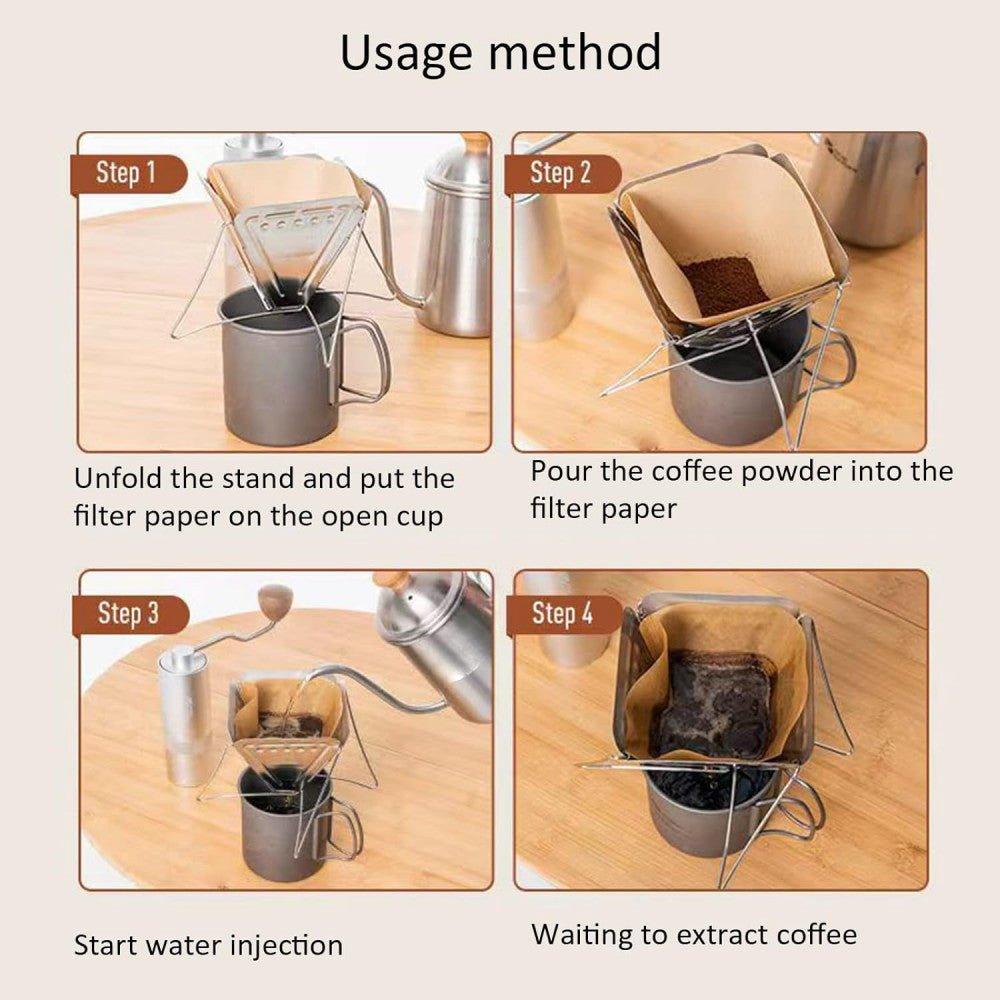 Usage method

Step 1

Unfold the stand and put the filter paper on the open cup

Step 2

Pour the coffee powder into the filter paper

Step 3

Start water injection

Step 4

Waiting to extract coffee