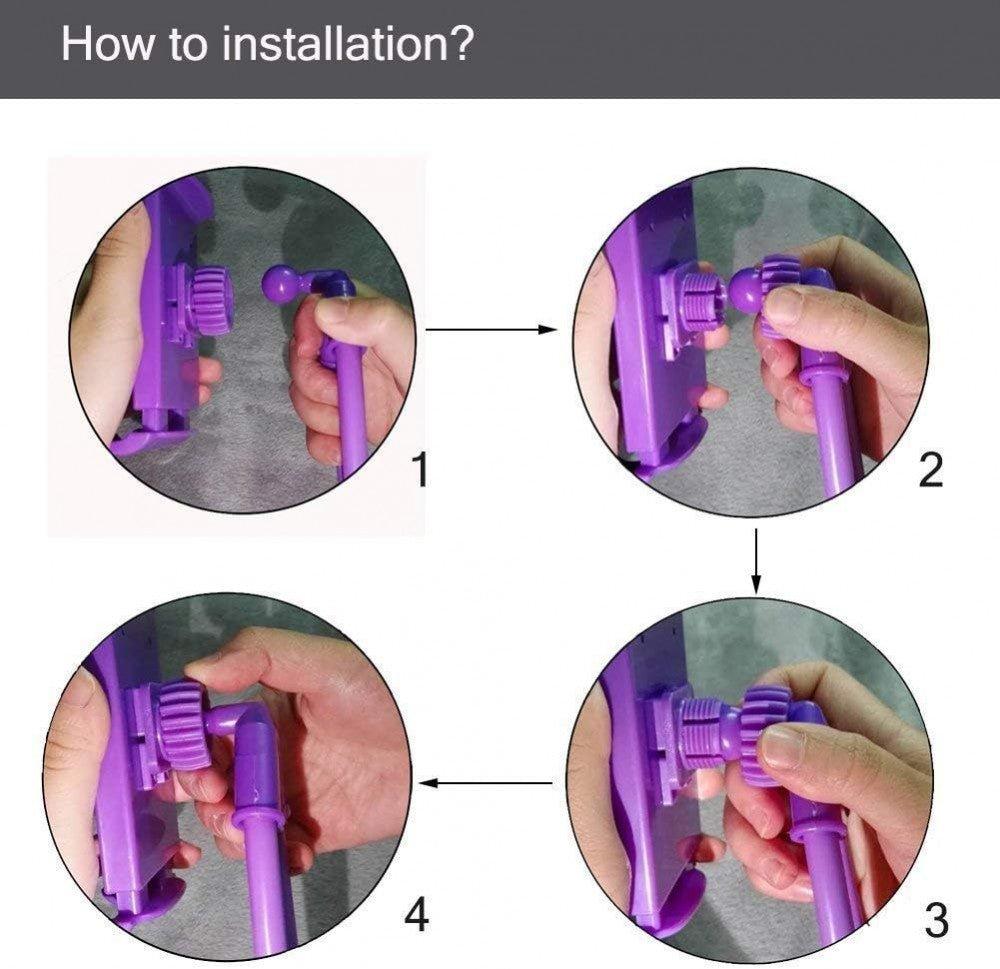 How to installation?

1

2

3

4